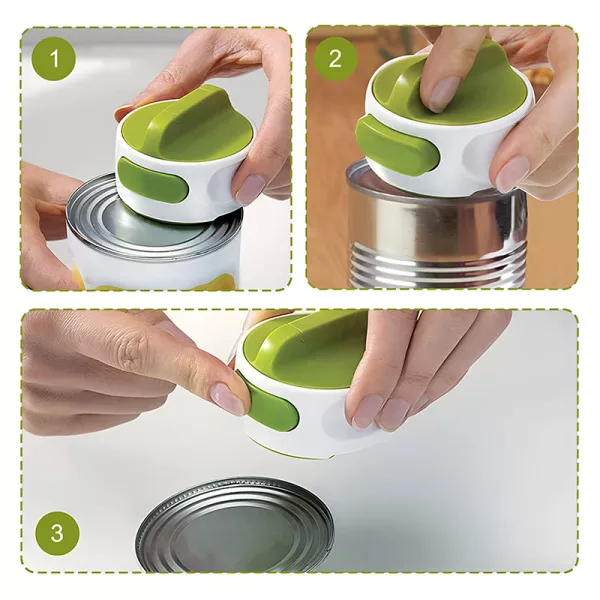 1

2

3