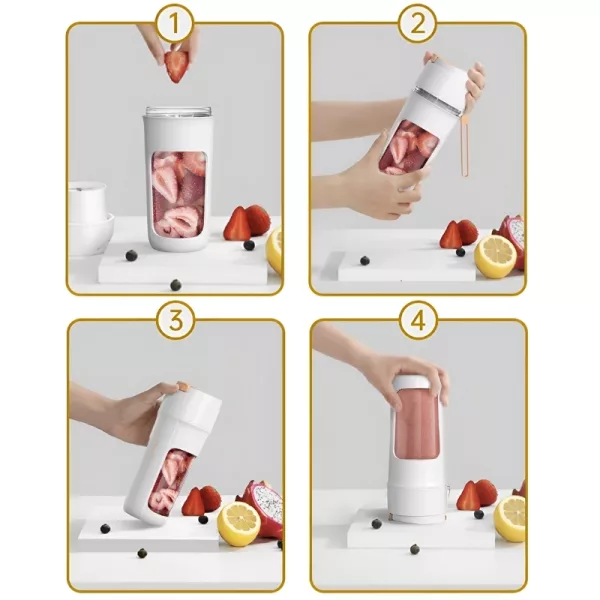 1

2

3

4